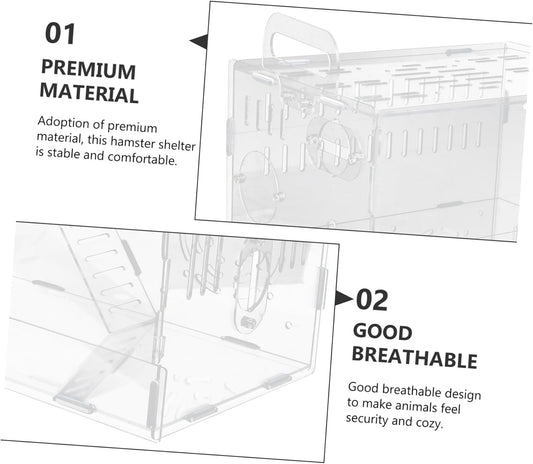 01

PREMIUM MATERIAL

Adoption of premium material, this hamster shelter is stable and comfortable.

02

GOOD BREATHABLE

Good breathable design to make animals feel security and cozy.