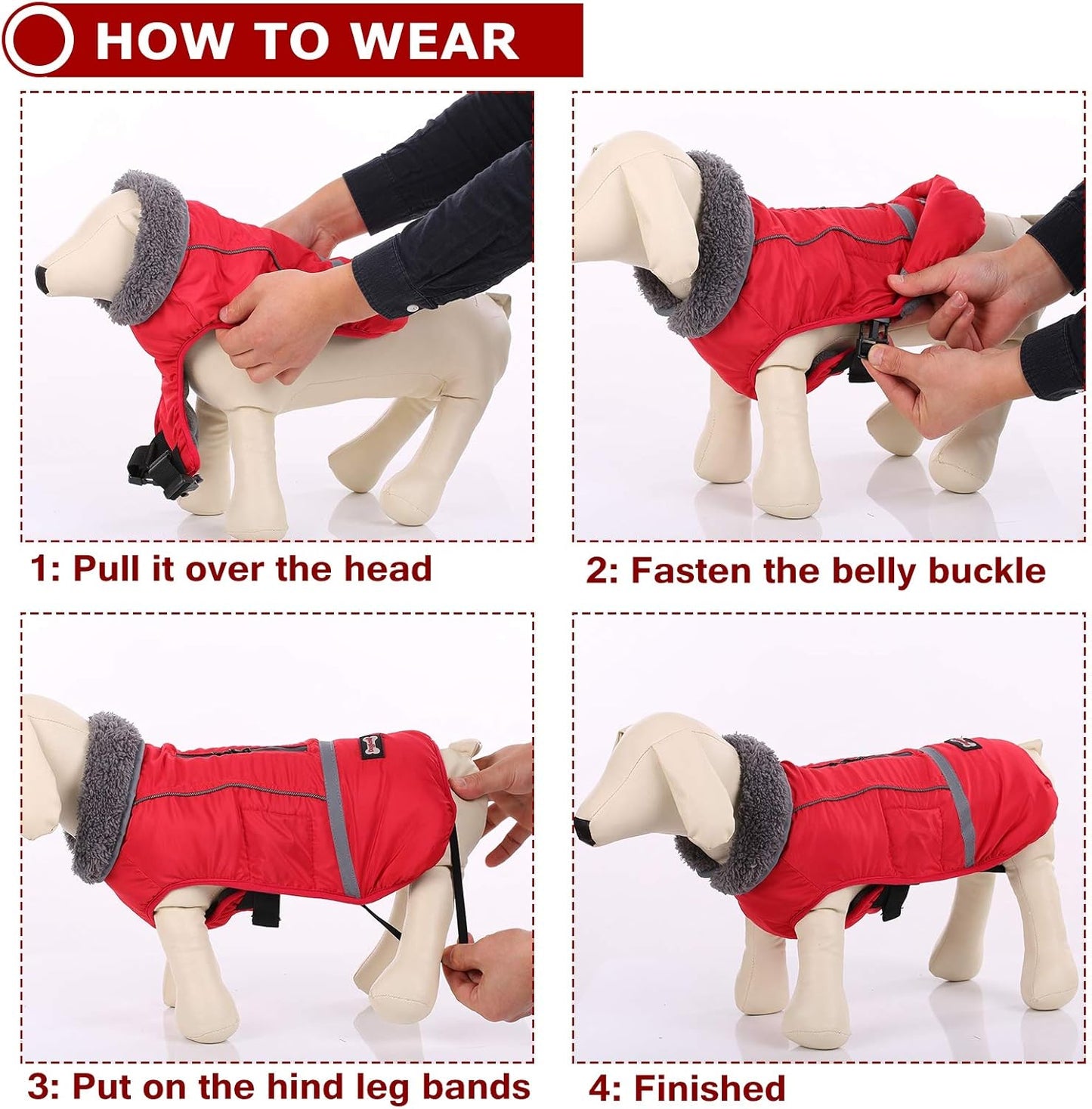 HOW TO WEAR

1: Pull it over the head

2: Fasten the belly buckle

3: Put on the hind leg bands

4: Finished