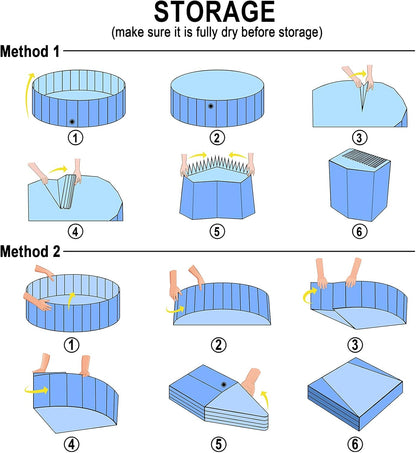 STORAGE
(make sure it is fully dry before storage)

Method 1

①
②
③
④
⑤
⑥

Method 2

①
②
③
④
⑤
⑥