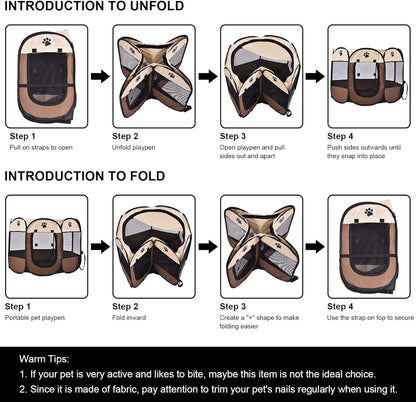 INTRODUCTION TO UNFOLD

Step 1
Pull on straps to open

Step 2
Unfold playpen

Step 3
Open playpen and pull sides out and apart

Step 4
Push sides outwards until they snap into place

INTRODUCTION TO FOLD

Step 1
Portable pet playpen

Step 2
Fold inward

Step 3
Create a "+" shape to make folding easier

Step 4
Use the strap on top to secure

Warm Tips:
1. If your pet is very active and likes to bite, maybe this item is not the ideal choice.
2. Since it is made of fabric, pay attention to trim your pet's nails regularly when using it.